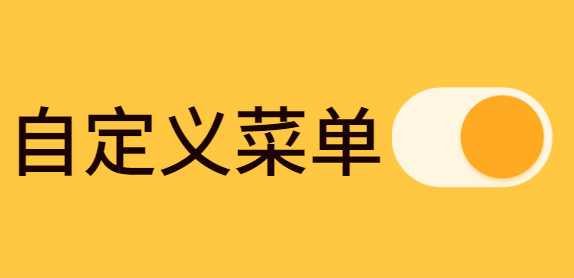 自定义菜单